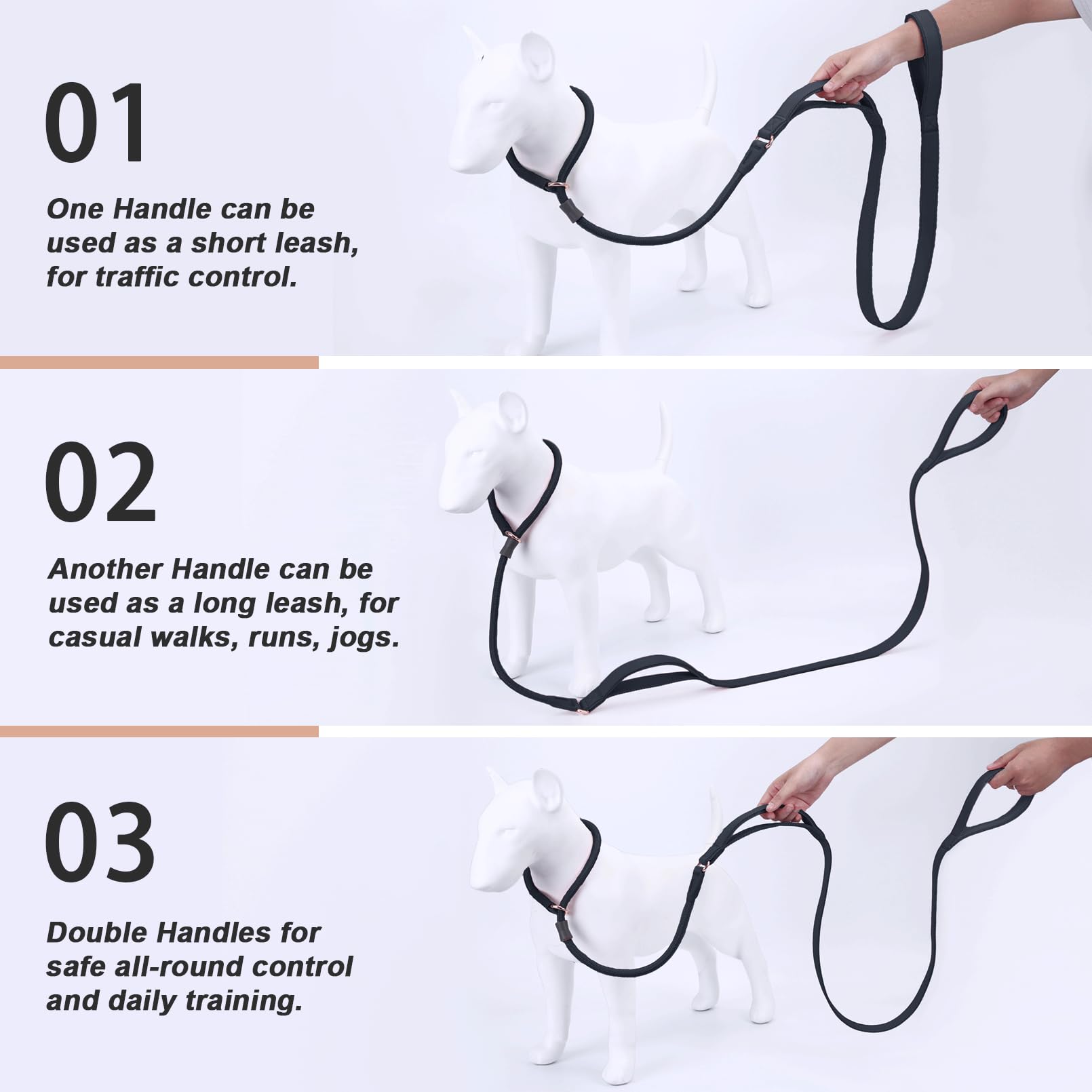 01

One Handle can be used as a short leash, for traffic control.

02

Another Handle can be used as a long leash, for casual walks, runs, jogs.

03

Double Handles for safe all-round control and daily training.